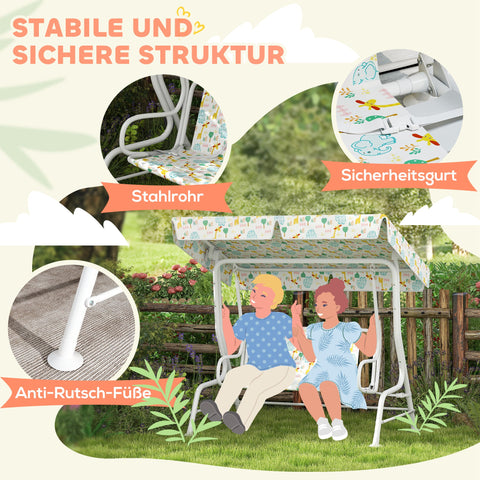 STABILE UND SICHERE STRUKTUR

Stahlrohr

Sicherheitsgurt

Anti-Rutsch-Füße