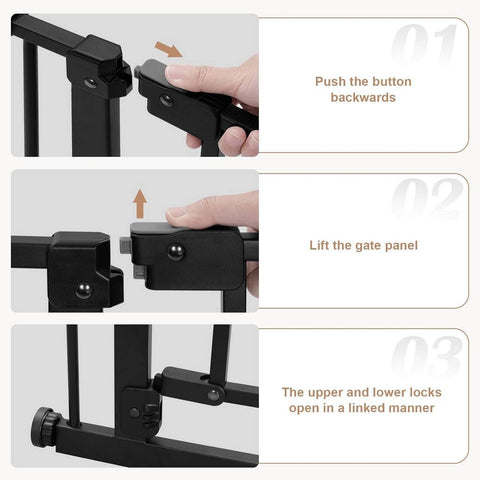 01

Push the button backwards

02

Lift the gate panel

03

The upper and lower locks open in a linked manner