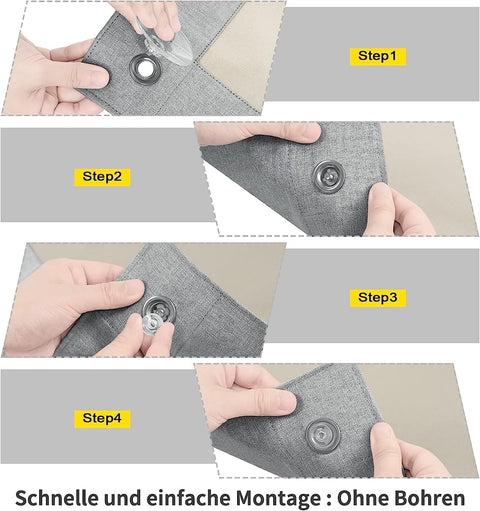 Step1

Step2

Step3

Step4

Schnelle und einfache Montage : Ohne Bohren