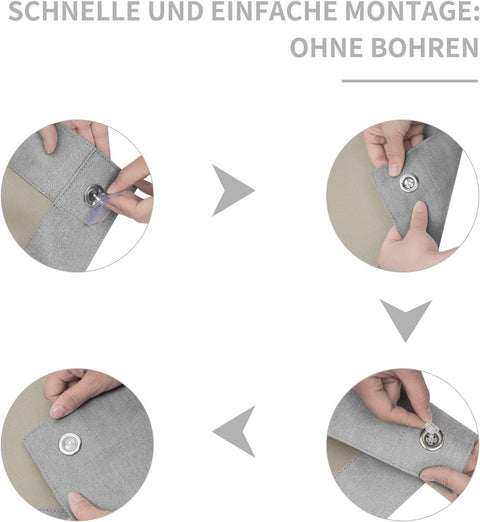 SCHNELLE UND EINFACHE MONTAGE:
OHNE BOHREN