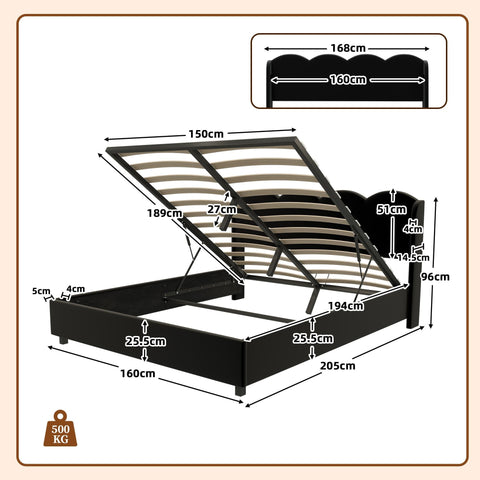 168cm
160cm
150cm
189cm
27cm
51cm
4cm
14.5cm
96cm
5cm
4cm
194cm
25.5cm
25.5cm
160cm
205cm
500 KG