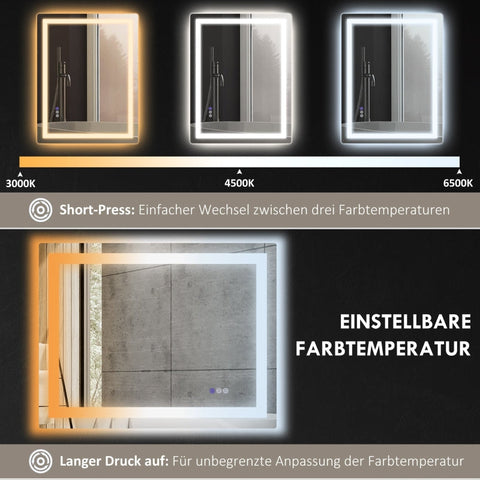 3000K
4500K
6500K

Short-Press: Einfacher Wechsel zwischen drei Farbtemperaturen

EINSTELLBARE FARBTEMPERATUR

Langer Druck auf: Für unbegrenzte Anpassung der Farbtemperatur