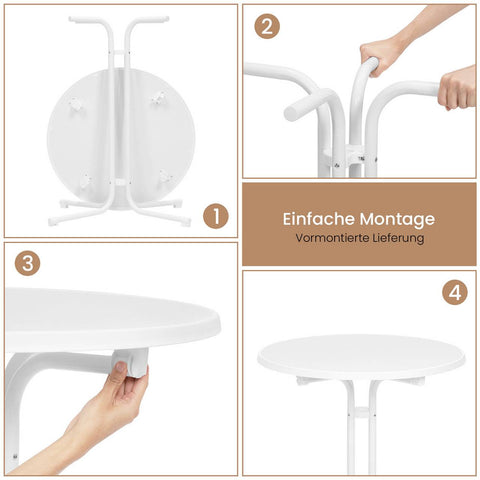 1

2

Einfache Montage
Vormontierte Lieferung

3

4