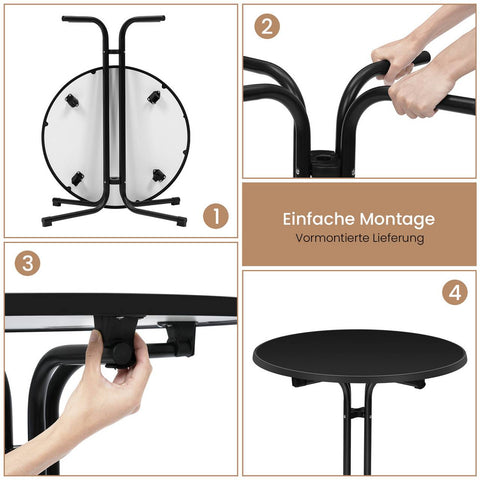 1

2

Einfache Montage
Vormontierte Lieferung

3

4