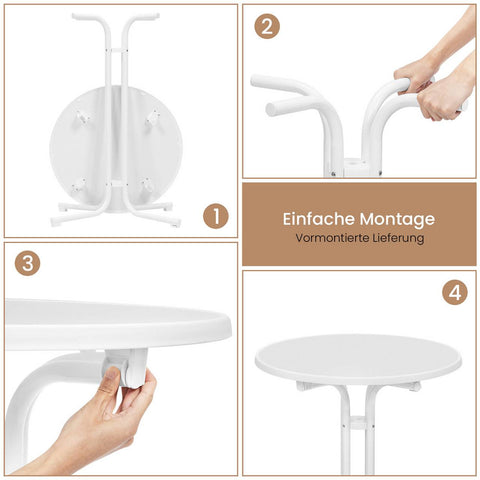 1

2

Einfache Montage
Vormontierte Lieferung

3

4