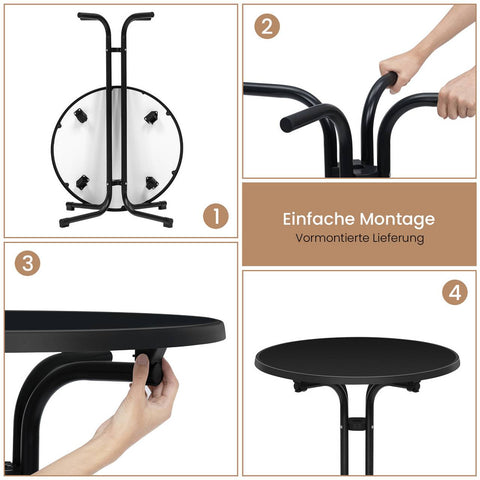 1

2

Einfache Montage
Vormontierte Lieferung

3

4