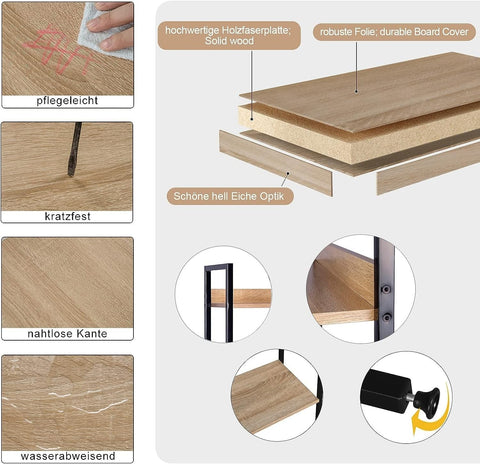 pflegeleicht

kratzfest

nahtlose Kante

wasserabweisend

hochwertige Holzfaserplatte; Solid wood

robuste Folie; durable Board Cover

Schöne hell Eiche Optik