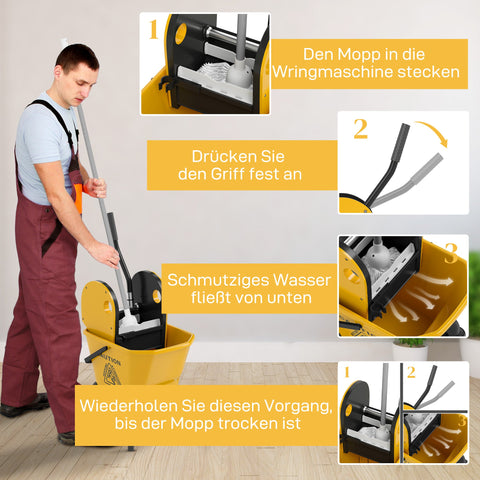 1

Den Mopp in die Wringmaschine stecken

2

Drücken Sie den Griff fest an

3

Schmutziges Wasser fließt von unten

CAUTION

1 2 3

Wiederholen Sie diesen Vorgang, bis der Mopp trocken ist