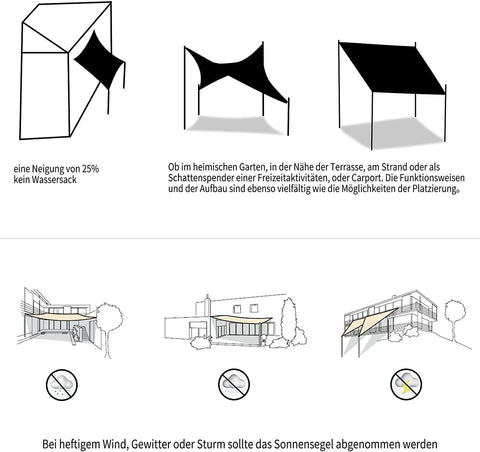 eine Neigung von 25%
kein Wassersack

Ob im heimischen Garten, in der Nähe der Terrasse, am Strand oder als Schattenspender einer Freizeitaktivitäten, oder Carport. Die Funktionsweisen und der Aufbau sind ebenso vielfältig wie die Möglichkeiten der Platzierung。

Bei heftigem Wind, Gewitter oder Sturm sollte das Sonnensegel abgenommen werden