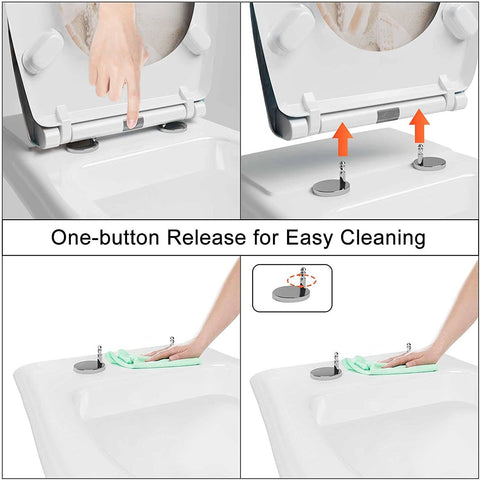 One-button Release for Easy Cleaning