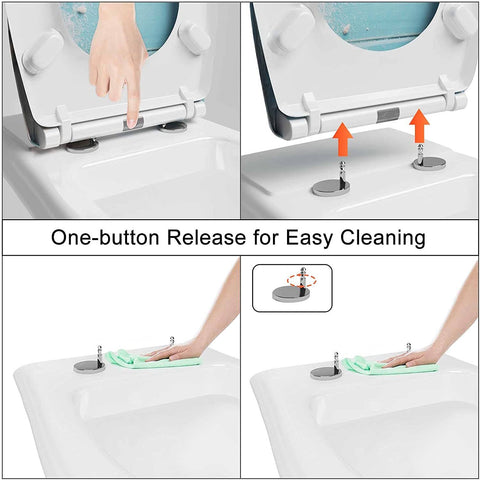 One-button Release for Easy Cleaning