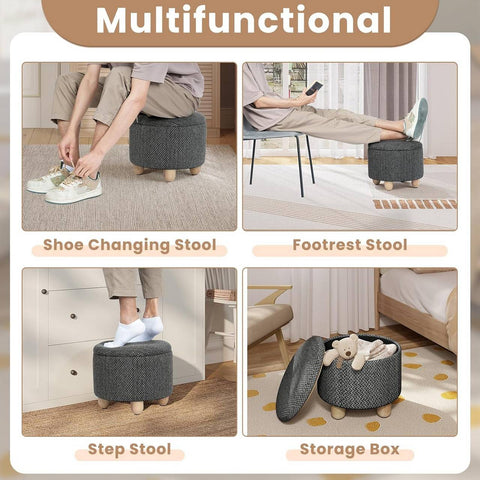 Multifunctional

Shoe Changing Stool

Footrest Stool

Step Stool

Storage Box