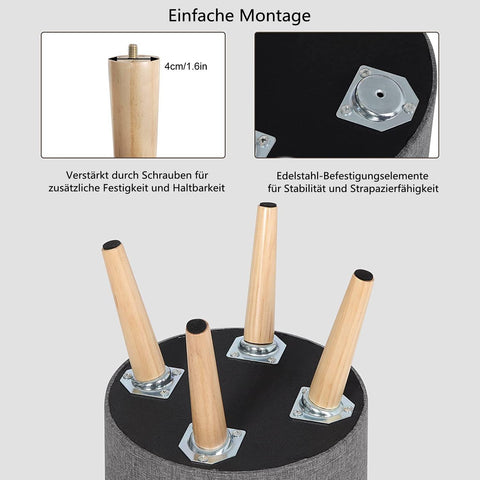 Einfache Montage

4cm/1.6in

Verstärkt durch Schrauben für zusätzliche Festigkeit und Haltbarkeit

Edelstahl-Befestigungselemente für Stabilität und Strapazierfähigkeit