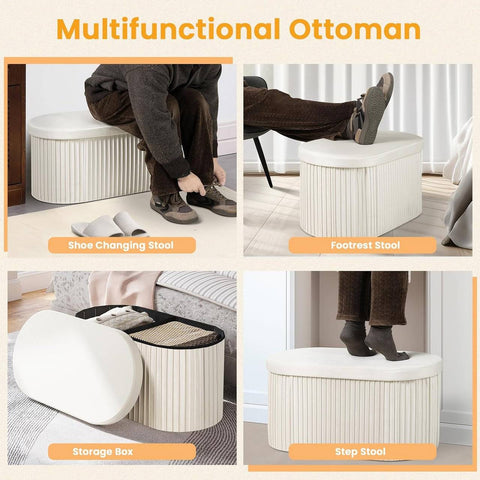 Multifunctional Ottoman

Shoe Changing Stool

Footrest Stool

Storage Box

Step Stool