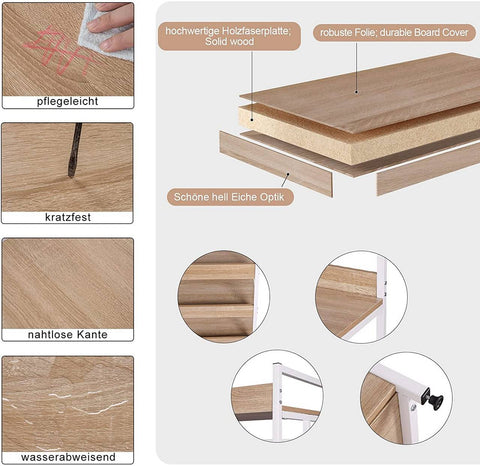 pflegeleicht

kratzfest

nahtlose Kante

wasserabweisend

hochwertige Holzfaserplatte; Solid wood

robuste Folie; durable Board Cover

Schöne hell Eiche Optik