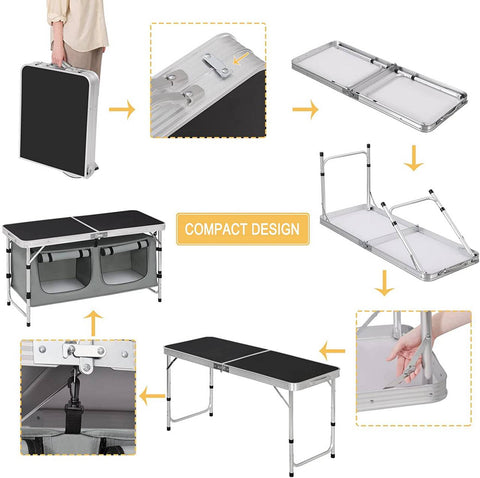 COMPACT DESIGN