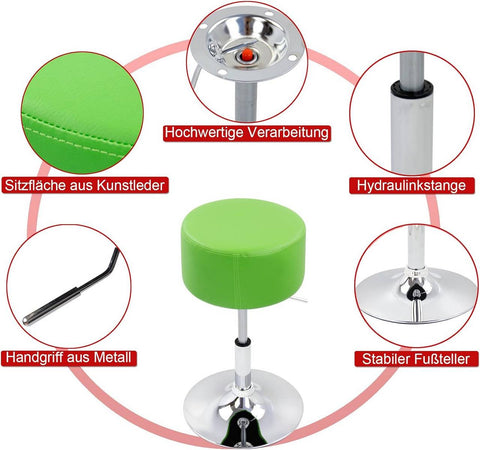 Hochwertige Verarbeitung

Sitzfläche aus Kunstleder

Hydraulinkstange

Handgriff aus Metall

Stabiler Fußteller