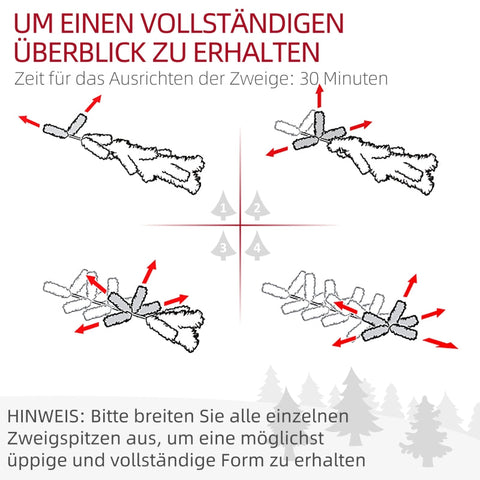 UM EINEN VOLLSTÄNDIGEN ÜBERBLICK ZU ERHALTEN
Zeit für das Ausrichten der Zweige: 30 Minuten

1
2
3
4

HINWEIS: Bitte breiten Sie alle einzelnen Zweigspitzen aus, um eine möglichst üppige und vollständige Form zu erhalten