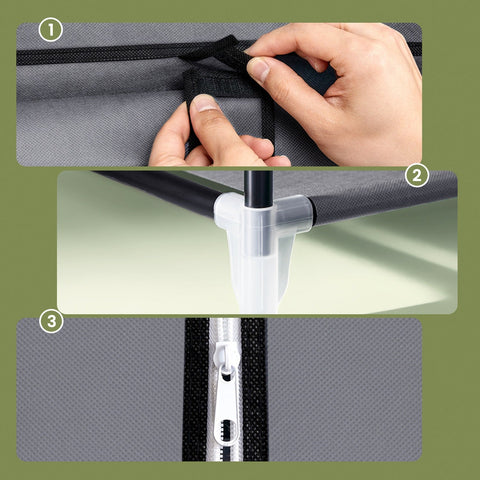 1
2
3