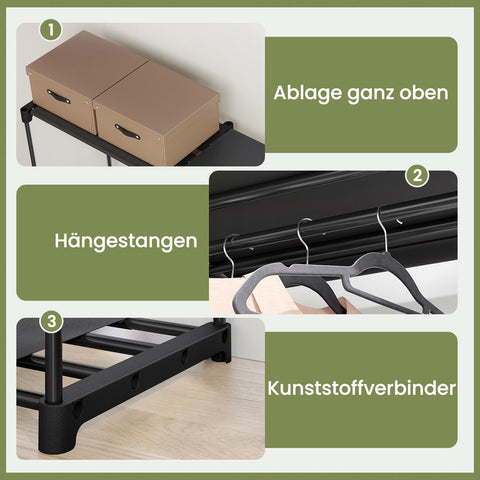 1

Ablage ganz oben

2

Hängestangen

3

Kunststoffverbinder