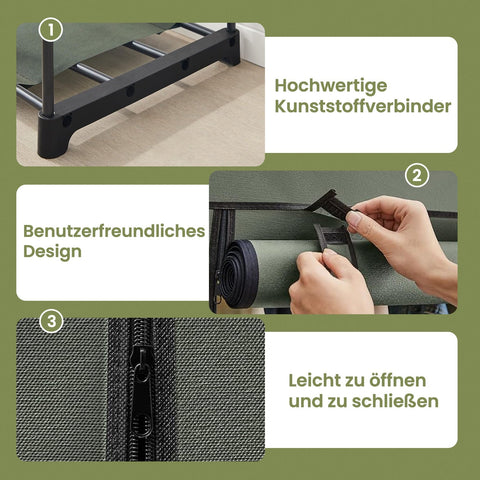 1

Hochwertige Kunststoffverbinder

2

Benutzerfreundliches Design

3

Leicht zu öffnen und zu schließen