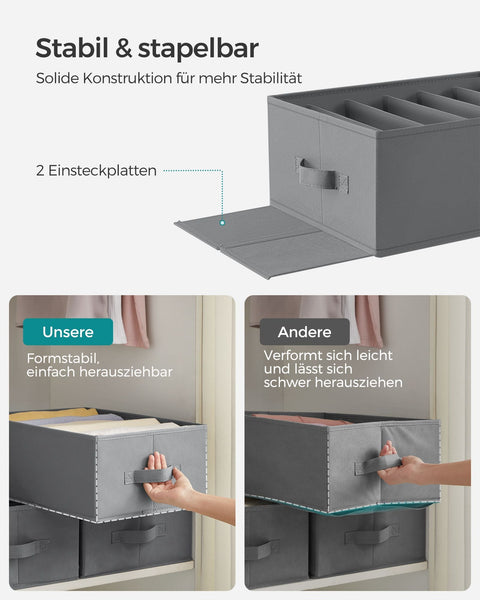 Stabil & stapelbar
Solide Konstruktion für mehr Stabilität

2 Einsteckplatten

Unsere
Formstabil, einfach herausziehbar

Andere
Verformt sich leicht und lässt sich schwer herausziehen