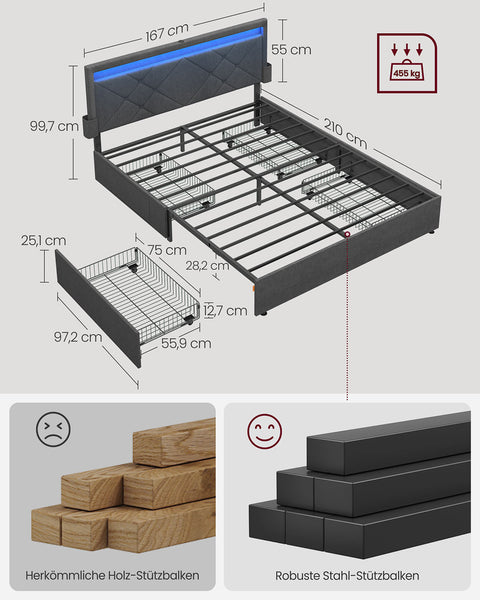 167 cm

55 cm

455 kg

99,7 cm

210 cm

25,1 cm

75 cm

28,2 cm

12,7 cm

97,2 cm

55,9 cm

Herkömmliche Holz-Stützbalken

Robuste Stahl-Stützbalken