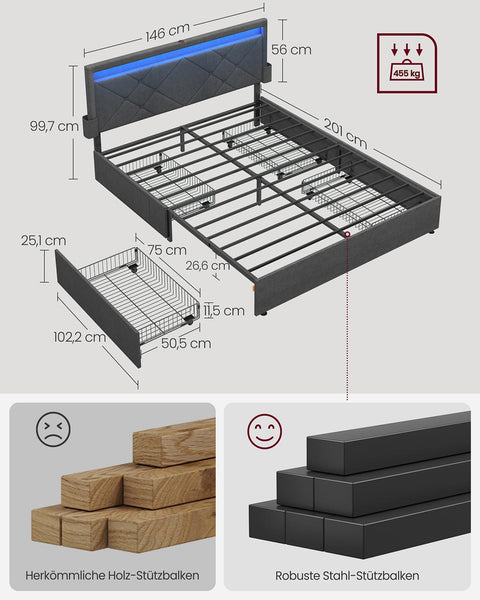 146 cm
56 cm
455 kg
99,7 cm
201 cm
25,1 cm
75 cm
26,6 cm
11,5 cm
102,2 cm
50,5 cm

Herkömmliche Holz-Stützbalken

Robuste Stahl-Stützbalken