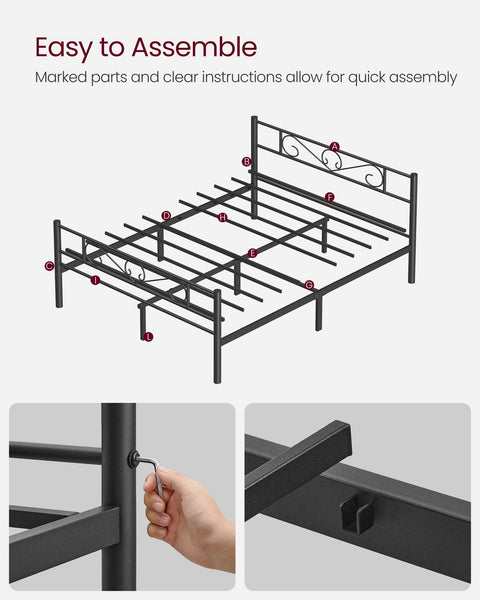 Easy to Assemble
Marked parts and clear instructions allow for quick assembly

A
B
F
D
H
E
C
I
G
L