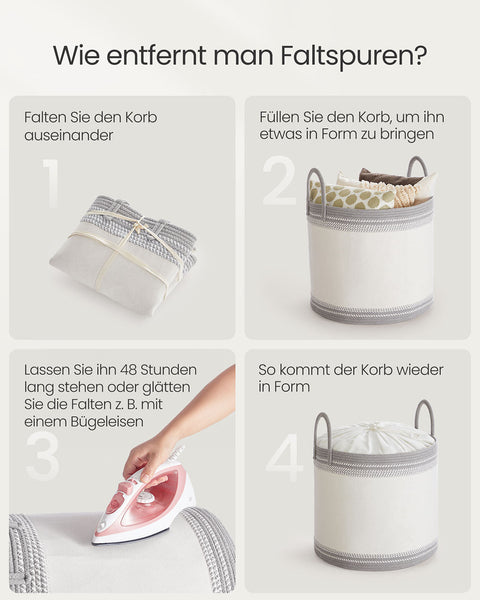 Wie entfernt man Faltspuren?

Falten Sie den Korb auseinander

1

Füllen Sie den Korb, um ihn etwas in Form zu bringen

2

Lassen Sie ihn 48 Stunden lang stehen oder glätten Sie die Falten z. B. mit einem Bügeleisen

3

So kommt der Korb wieder in Form

4