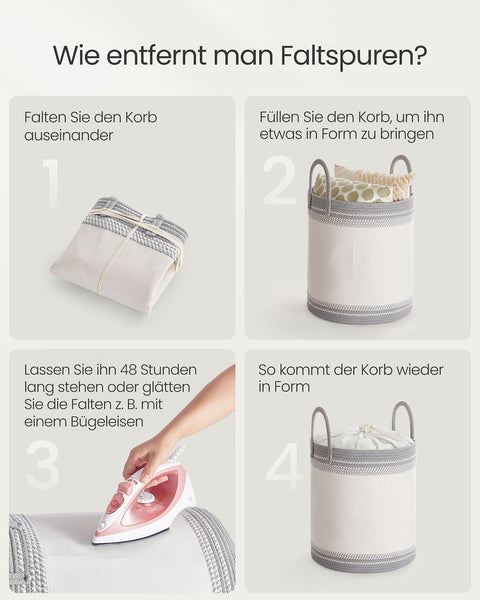 Wie entfernt man Faltspuren?

Falten Sie den Korb auseinander

1

Füllen Sie den Korb, um ihn etwas in Form zu bringen

2

Lassen Sie ihn 48 Stunden lang stehen oder glätten Sie die Falten z. B. mit einem Bügeleisen

3

So kommt der Korb wieder in Form

4