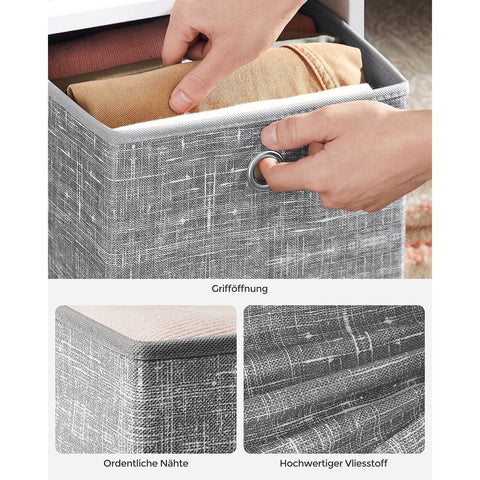 Grifföffnung

Ordentliche Nähte

Hochwertiger Vliesstoff