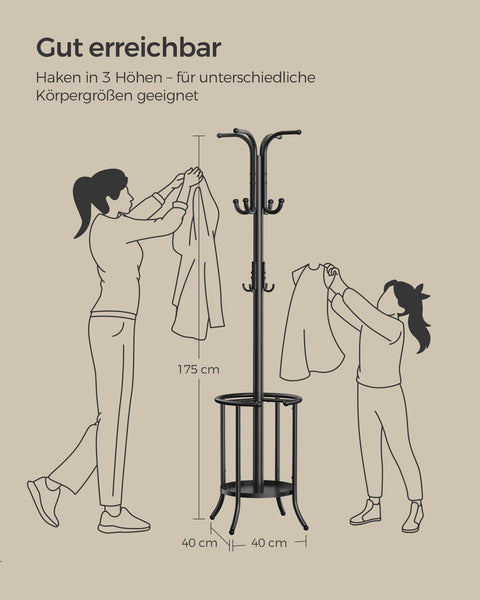 Gut erreichbar

Haken in 3 Höhen – für unterschiedliche Körpergrößen geeignet

175 cm

40 cm

40 cm