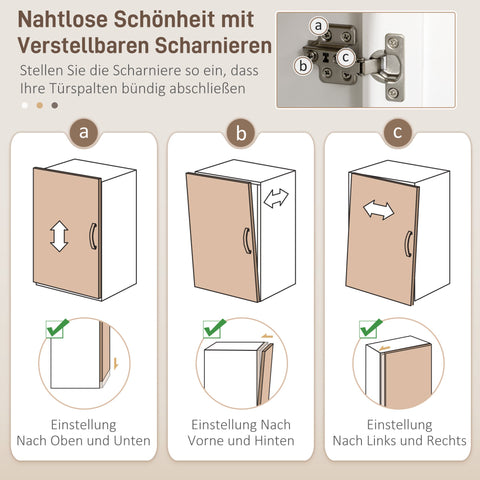 Nahtlose Schönheit mit Verstellbaren Scharnieren

Stellen Sie die Scharniere so ein, dass Ihre Türspalten bündig abschließen

a

b

c

a

b

c

Einstellung
Nach Oben und Unten

Einstellung Nach
Vorne und Hinten

Einstellung
Nach Links und Rechts