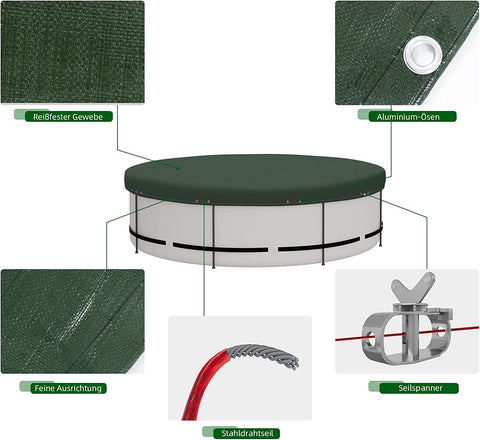 Reißfester Gewebe

Aluminium-Ösen

Feine Ausrichtung

Stahldrahtseil

Seilspanner