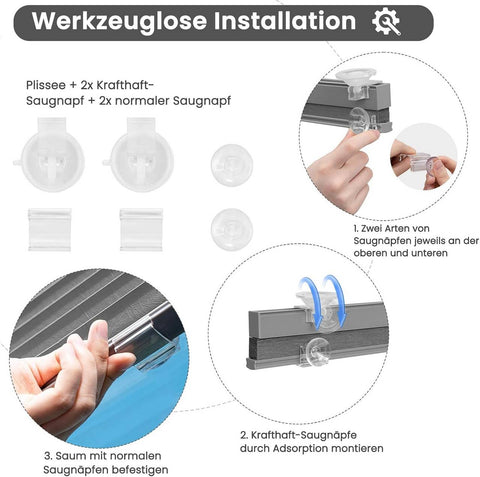 Werkzeuglose Installation

Plissee + 2x Krafthaft-Saugnapf + 2x normaler Saugnapf

1. Zwei Arten von Saugnäpfen jeweils an der oberen und unteren

2. Krafthaft-Saugnäpfe durch Adsorption montieren

3. Saum mit normalen Saugnäpfen befestigen