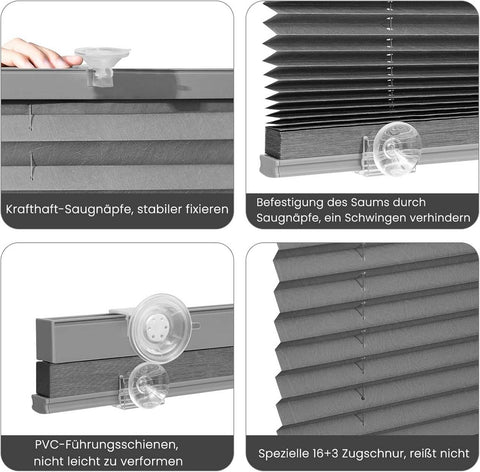 Krafthaft-Saugnäpfe, stabiler fixieren

Befestigung des Saums durch Saugnäpfe, ein Schwingen verhindern

PVC-Führungsschienen, nicht leicht zu verformen

Spezielle 16+3 Zugschnur, reißt nicht