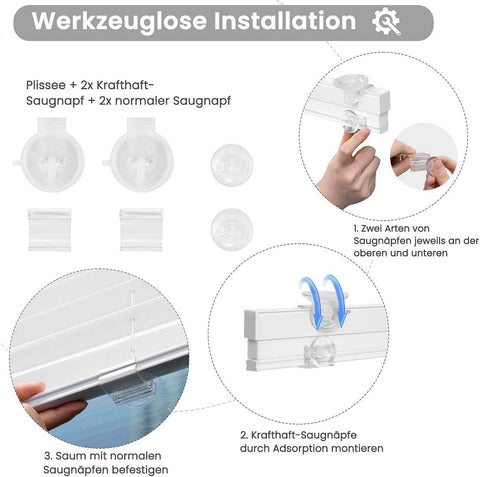 Werkzeuglose Installation

Plissee + 2x Krafthaft-Saugnapf + 2x normaler Saugnapf

1. Zwei Arten von Saugnäpfen jeweils an der oberen und unteren

2. Krafthaft-Saugnäpfe durch Adsorption montieren

3. Saum mit normalen Saugnäpfen befestigen