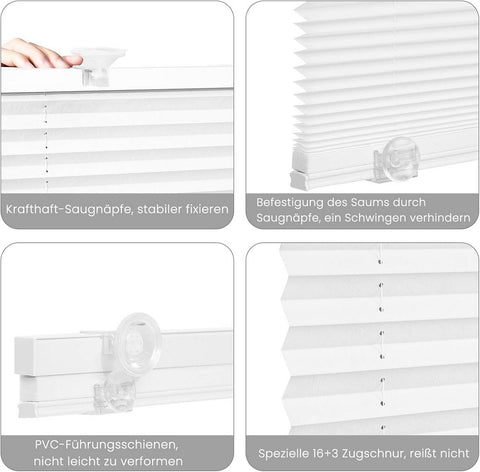 Krafthaft-Saugnäpfe, stabiler fixieren

Befestigung des Saums durch Saugnäpfe, ein Schwingen verhindern

PVC-Führungsschienen, nicht leicht zu verformen

Spezielle 16+3 Zugschnur, reißt nicht