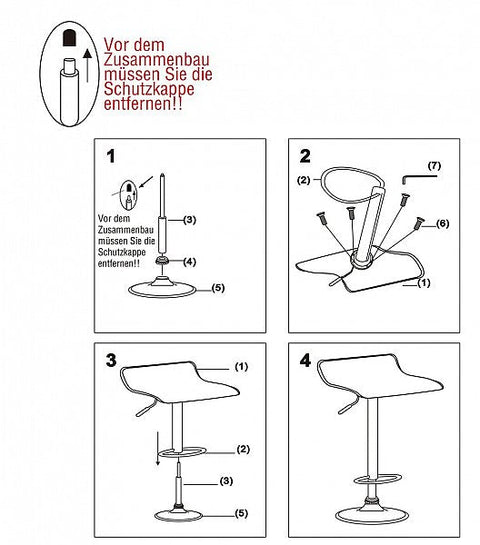 Vor dem Zusammenbau müssen Sie die Schutzkappe entfernen!!

1

Vor dem Zusammenbau müssen Sie die Schutzkappe entfernen!!

(3)

(4)

(5)

2

(2)

(7)

(6)

(1)

3

(1)

(2)

(3)

(5)

4