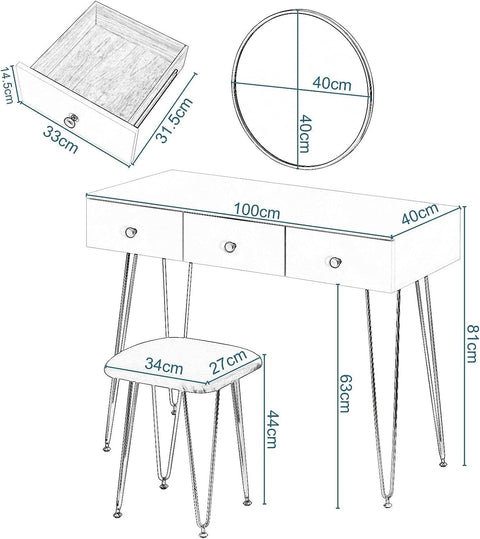 14.5cm
33cm
31.5cm
40cm
40cm
100cm
40cm
81cm
63cm
34cm
27cm
44cm