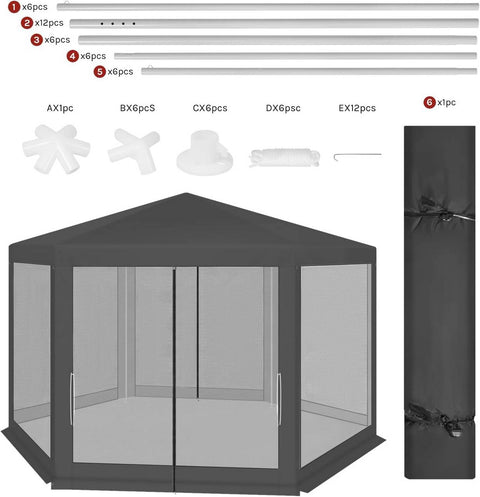 1 x6pcs
2 x12pcs
3 x6pcs
4 x6pcs
5 x6pcs

AX1pc
BX6pcS
CX6pcs
DX6psc
EX12pcs
6 x1pc