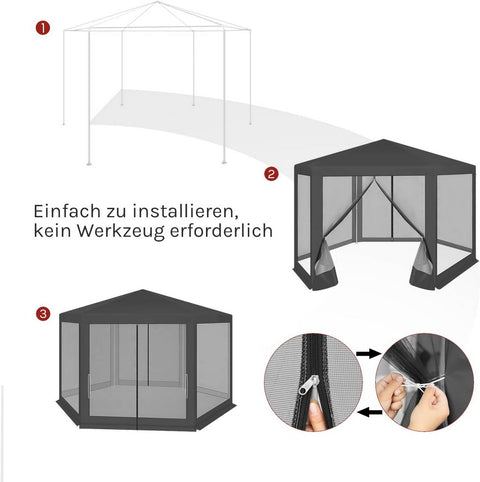 1

2

Einfach zu installieren, kein Werkzeug erforderlich

3