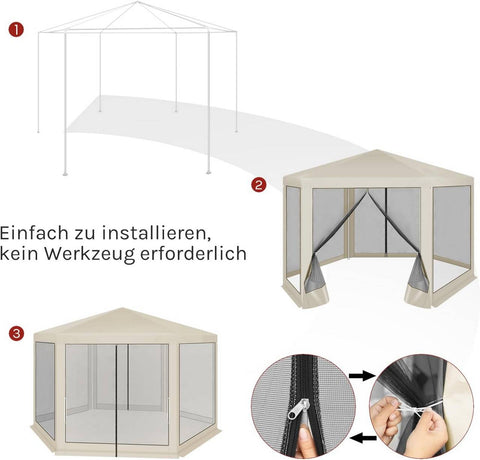 1

2

Einfach zu installieren,
kein Werkzeug erforderlich

3