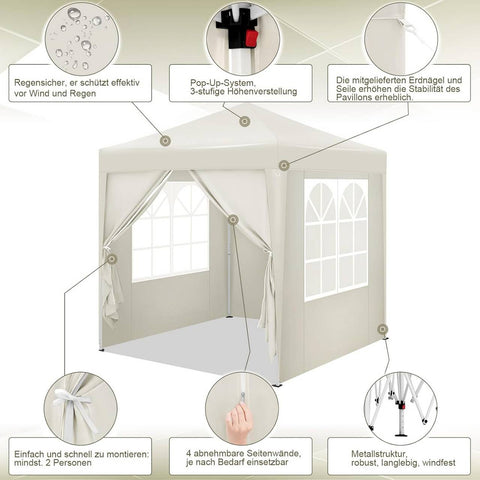 Regensicher, er schützt effektiv vor Wind und Regen

Pop-Up-System, 3-stufige Höhenverstellung

Die mitgelieferten Erdnägel und Seile erhöhen die Stabilität des Pavillons erheblich.

Einfach und schnell zu montieren: mindst. 2 Personen

4 abnehmbare Seitenwände, je nach Bedarf einsetzbar

Metallstruktur, robust, langlebig, windfest