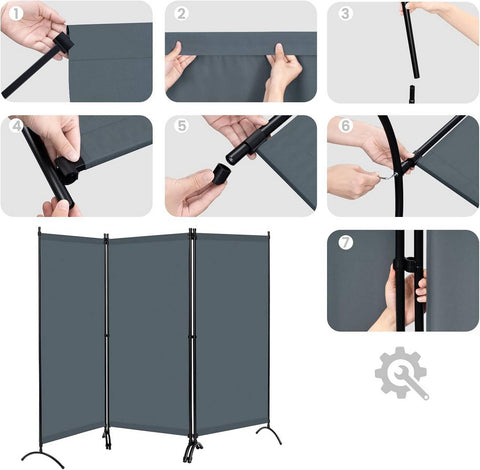 1
2
3
4
5
6
7