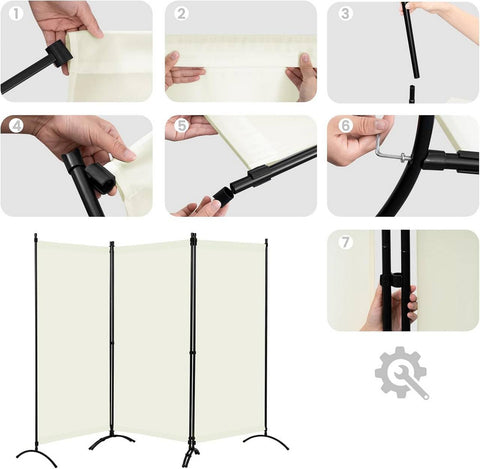 1
2
3
4
5
6
7