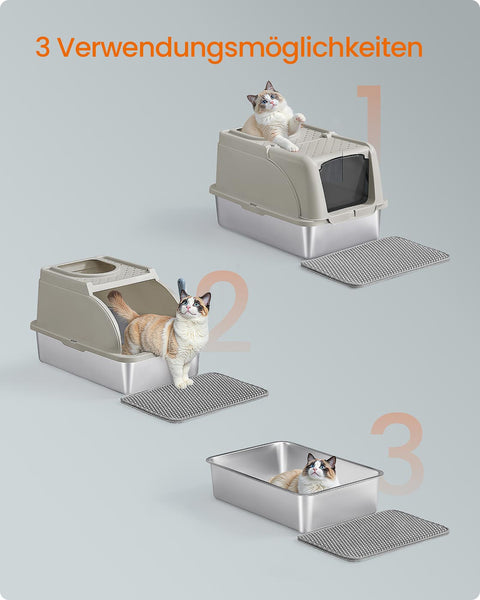 3 Verwendungsmöglichkeiten

1

2

3