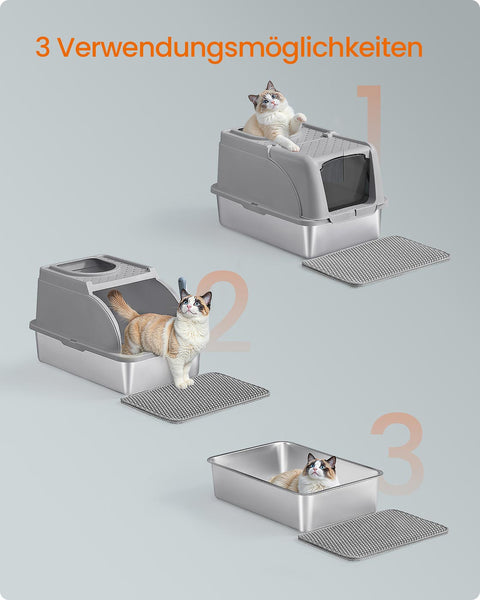 3 Verwendungsmöglichkeiten

1

2

3