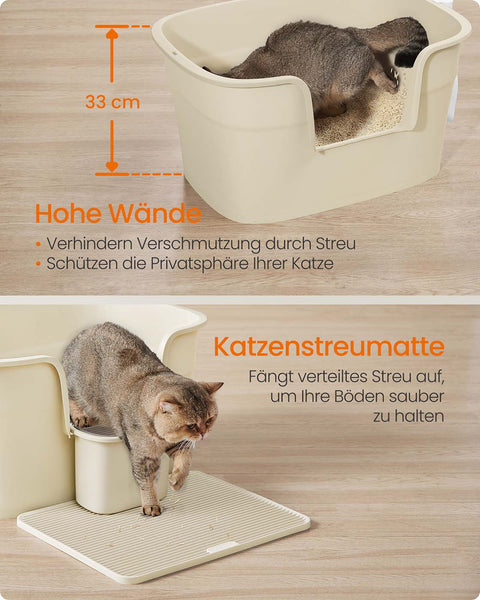 33 cm

Hohe Wände

• Verhindern Verschmutzung durch Streu
• Schützen die Privatsphäre Ihrer Katze

Katzenstreumatte

Fängt verteiltes Streu auf, um Ihre Böden sauber zu halten